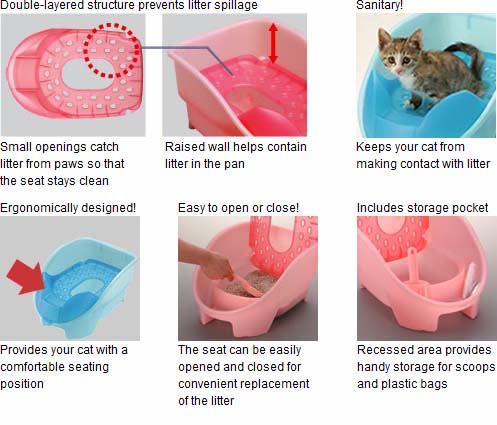 Double-layered structure prevents litter spillage

Small openings catch litter from paws so that the seat stays clean

Raised wall helps contain litter in the pan

Sanitary!

Keeps your cat from making contact with litter

Ergonomically designed!

Provides your cat with a comfortable seating position

Easy to open or close!

The seat can be easily opened and closed for convenient replacement of the litter

Includes storage pocket

Recessed area provides handy storage for scoops and plastic bags